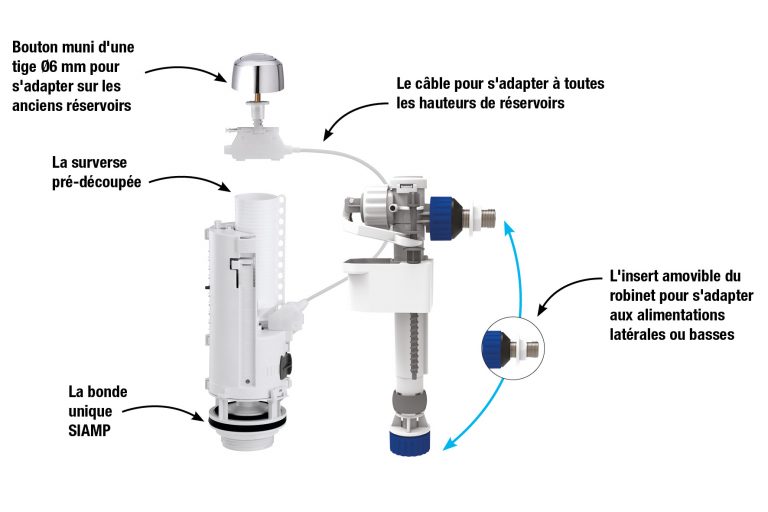 Bouton muni d'une tige Ø6 mm pour s'adapter sur les anciens réservoirs

Le câble pour s'adapter à toutes les hauteurs de réservoirs

La surverse pré-découpée

L'insert amovible du robinet pour s'adapter aux alimentations latérales ou basses

La bonde unique SIAMP