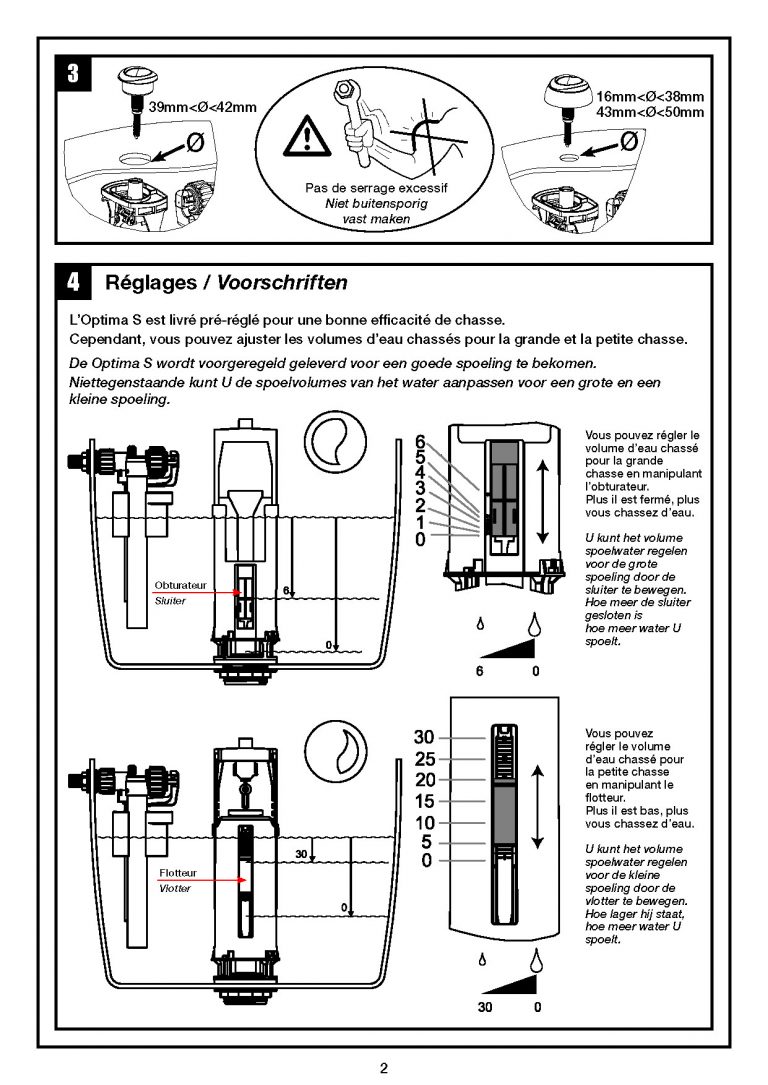 3

39mm<Ø<42mm

Ø

Pas de serrage excessif
Niet buitensporig vast maken

16mm<Ø<38mm
43mm<Ø<50mm

Ø

4 Réglages / Voorschriften

L'Optima S est livré pré-réglé pour une bonne efficacité de chasse.
Cependant, vous pouvez ajuster les volumes d'eau chassés pour la grande et la petite chasse.
De Optima S wordt voorgeregeld geleverd voor een goede spoeling te bekomen.
Niettegenstaande kunt U de spoelvolumes van het water aanpassen voor een grote en een kleine spoeling.

Obturateur
Sluiter

6

0

6
5
4
3
2
1
0

6 0

Vous pouvez régler le volume d'eau chassé pour la grande chasse en manipulant l'obturateur.
Plus il est fermé, plus vous chassez d'eau.

U kunt het volume spoelwater regelen voor de grote spoeling door de sluiter te bewegen. Hoe meer de sluiter gesloten is hoe meer water U spoelt.

Flotteur
Vlotter

30

0

30
25
20
15
10
5
0

30 0

Vous pouvez régler le volume d'eau chassé pour la petite chasse en manipulant le flotteur.
Plus il est bas, plus vous chassez d'eau.

U kunt het volume spoelwater regelen voor de kleine spoeling door de vlotter te bewegen. Hoe lager hij staat, hoe meer water U spoelt.

2