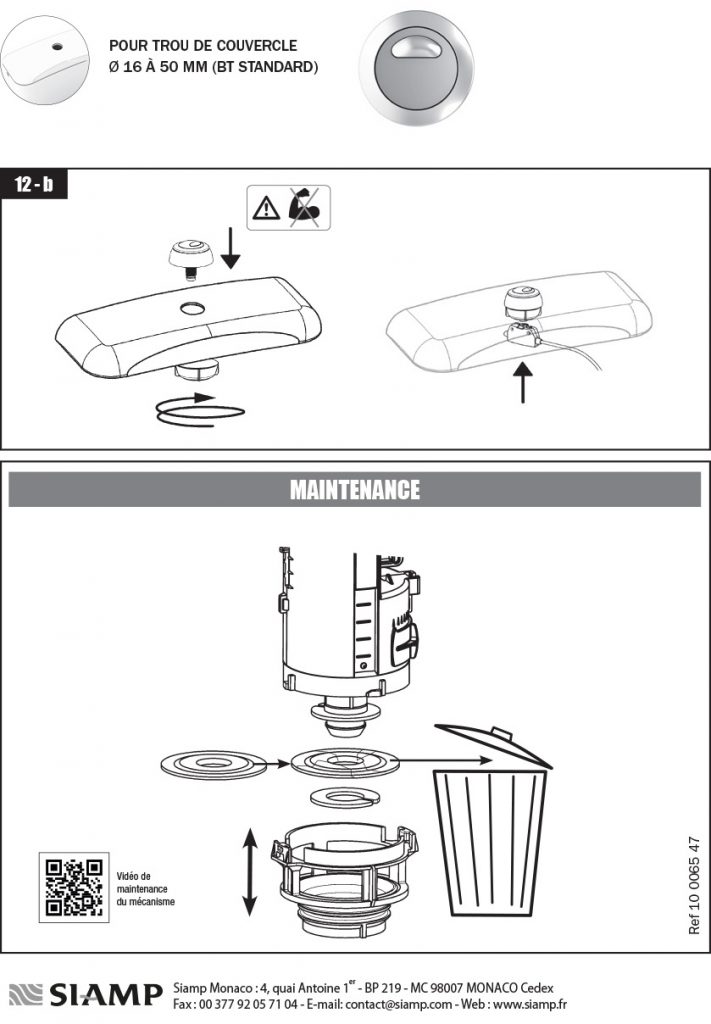 POUR TROU DE COUVERCLE
Ø 16 À 50 MM (BT STANDARD)

12 - b

MAINTENANCE

Vidéo de maintenance du mécanisme

Ref 10 0065 47

SIAMP Siamp Monaco : 4, quai Antoine 1$^{er}$ - BP 219 - MC 98007 MONACO Cedex
Fax : 00 377 92 05 71 04 - E-mail: contact@siamp.com - Web : www.siamp.fr